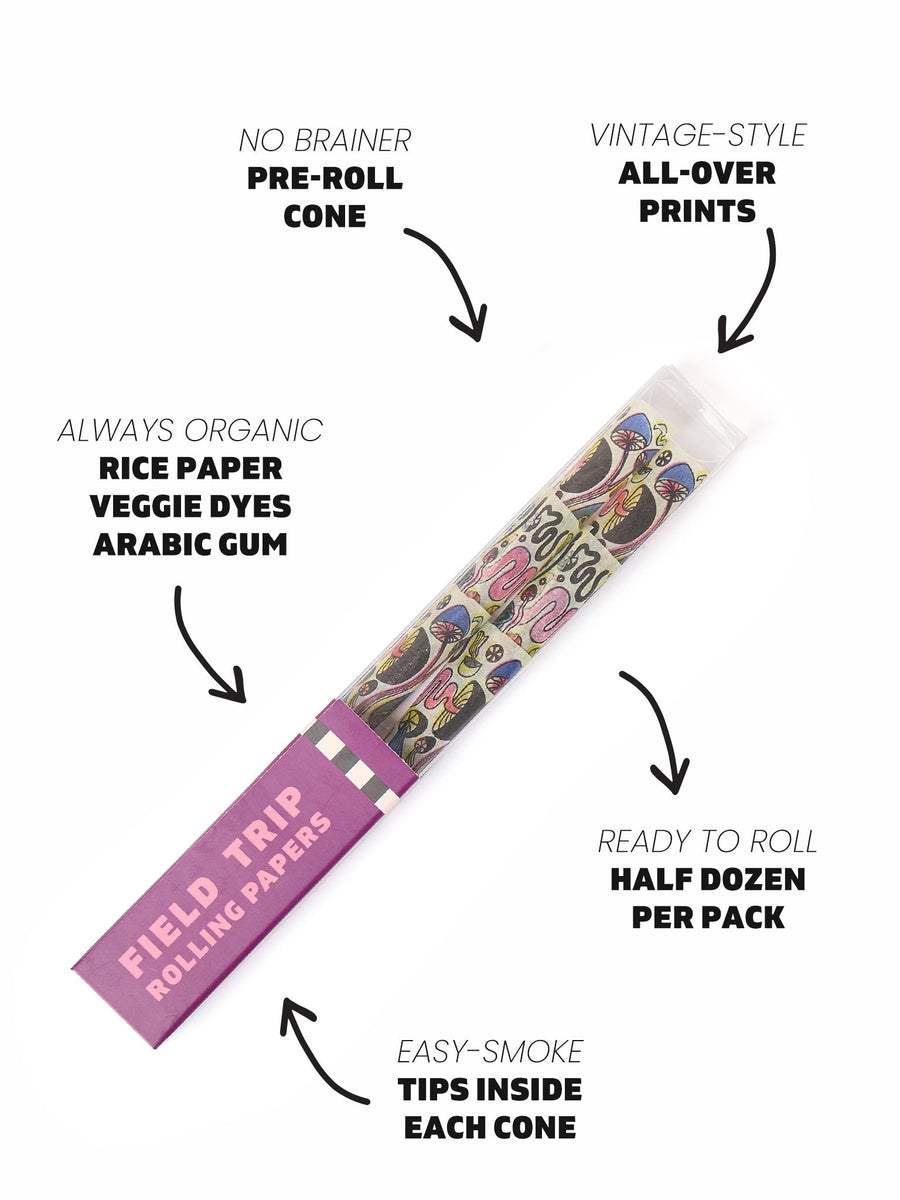 NO BRAINER
PRE-ROLL CONE

VINTAGE-STYLE
ALL-OVER PRINTS

ALWAYS ORGANIC
RICE PAPER
VEGGIE DYES
ARABIC GUM

FIELD TRIP
ROLLING PAPERS

READY TO ROLL
HALF DOZEN PER PACK

EASY-SMOKE
TIPS INSIDE EACH CONE